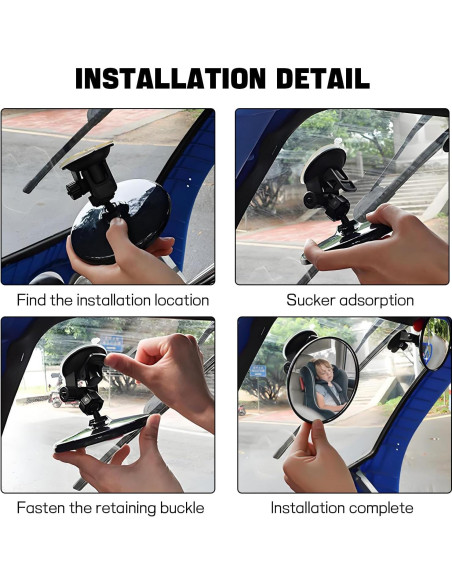 INSTALLATION DETAIL

Find the installation location

Sucker adsorption

Fasten the retaining buckle

Installation complete