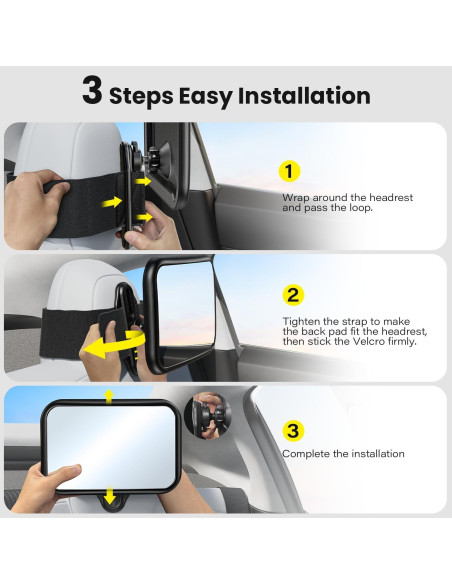 3 Steps Easy Installation

1

Wrap around the headrest and pass the loop.

2

Tighten the strap to make the back pad fit the headrest, then stick the Velcro firmly.

3

Complete the installation