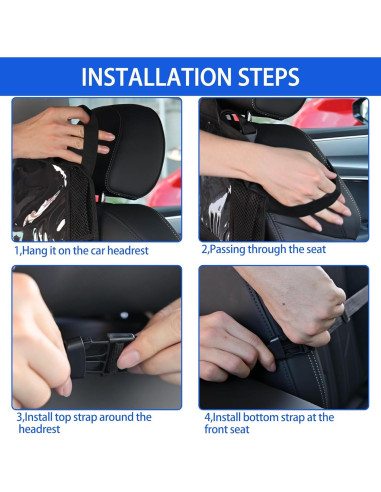 INSTALLATION STEPS

1,Hang it on the car headrest

2,Passing through the seat

3,Install top strap around the headrest

4,Install bottom strap at the front seat