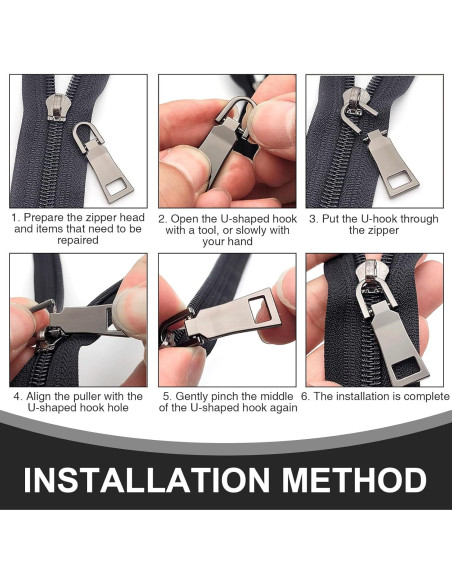 1. Prepare the zipper head and items that need to be repaired

2. Open the U-shaped hook with a tool, or slowly with your hand

3. Put the U-hook through the zipper

4. Align the puller with the U-shaped hook hole

5. Gently pinch the middle of the U-shaped hook again

6. The installation is complete

INSTALLATION METHOD