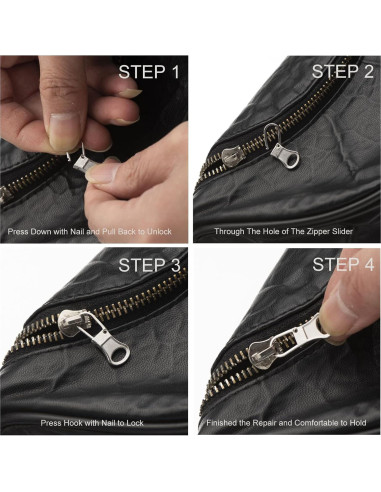 STEP 1

Press Down with Nail and Pull Back to Unlock

STEP 2

Through The Hole of The Zipper Slider

STEP 3

Press Hook with Nail to Lock

STEP 4

Finished the Repair and Comfortable to Hold