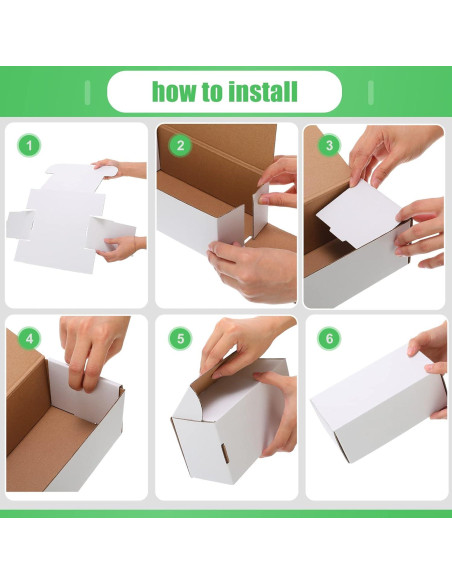 how to install

1

2

3

4

5

6