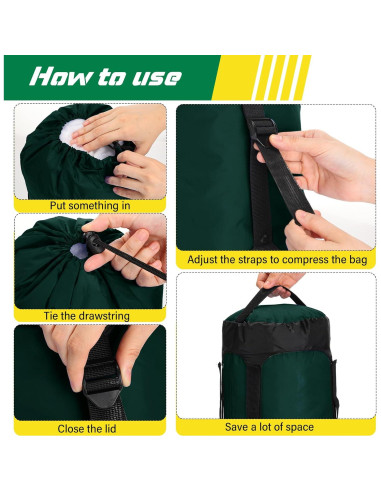 How to use

Put something in

Tie the drawstring

Close the lid

Adjust the straps to compress the bag

Save a lot of space