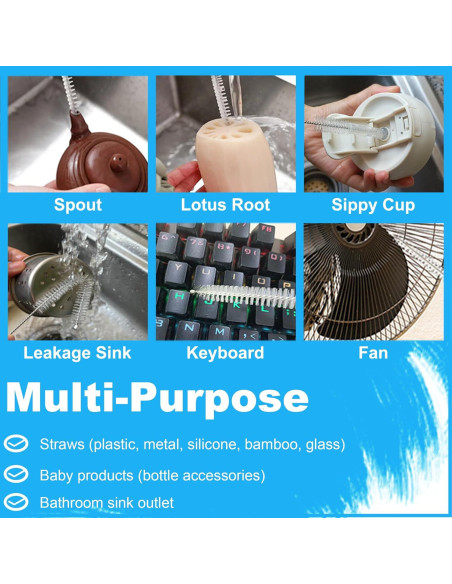 Spout
Lotus Root
Sippy Cup
Leakage Sink
Keyboard
Fan

Multi-Purpose

Straws (plastic, metal, silicone, bamboo, glass)

Baby products (bottle accessories)

Bathroom sink outlet