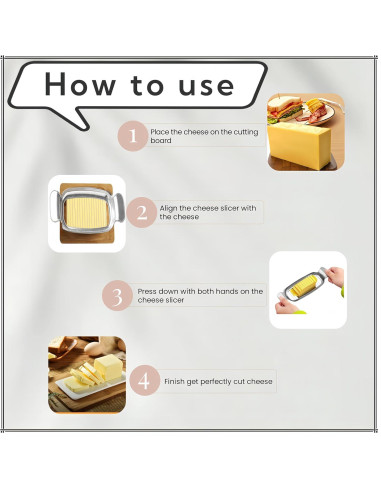 How to use

1 Place the cheese on the cutting board

2 Align the cheese slicer with the cheese

3 Press down with both hands on the cheese slicer

4 Finish get perfectly cut cheese