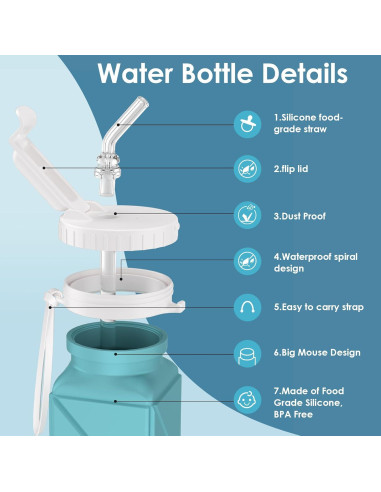 Water Bottle Details

1.Silicone food-grade straw

2.flip lid

3.Dust Proof

4.Waterproof spiral design

5.Easy to carry strap

6.Big Mouse Design

7.Made of Food Grade Silicone, BPA Free