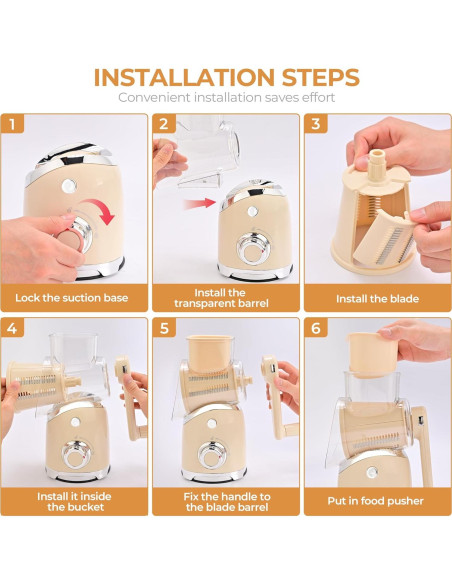 INSTALLATION STEPS
Convenient installation saves effort

1
Lock the suction base

2
Install the transparent barrel

3
Install the blade

4
Install it inside the bucket

5
Fix the handle to the blade barrel

6
Put in food pusher