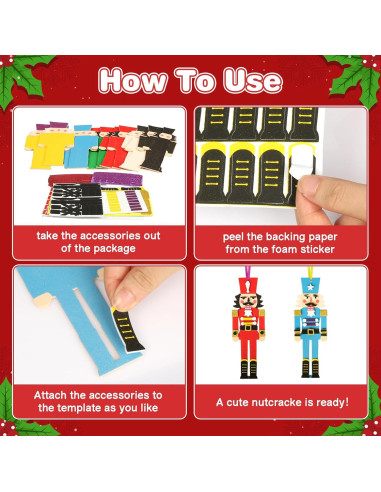 How To Use

take the accessories out of the package

peel the backing paper from the foam sticker

Attach the accessories to the template as you like

A cute nutcracke is ready!