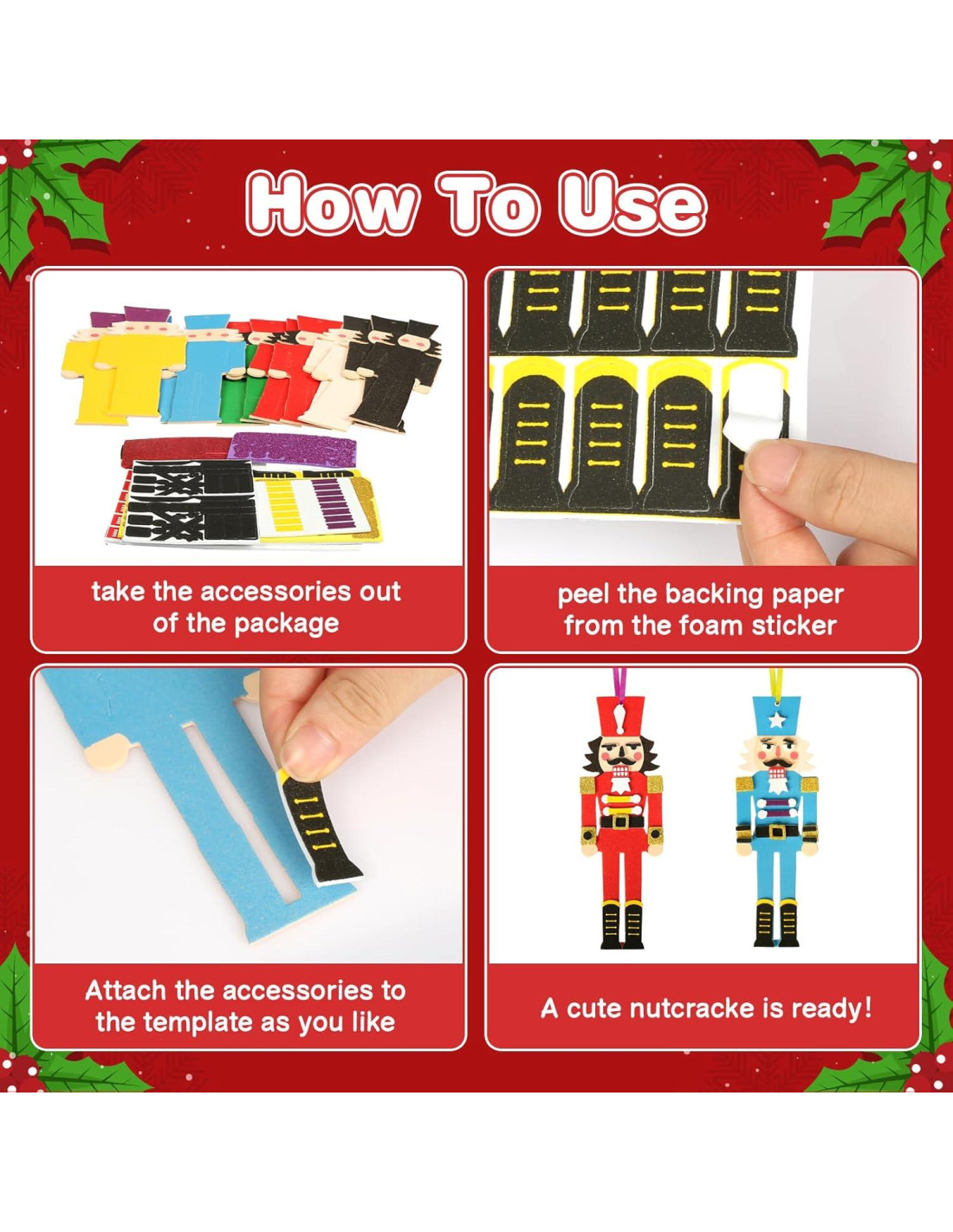 How To Use

take the accessories out of the package

peel the backing paper from the foam sticker

Attach the accessories to the template as you like

A cute nutcracke is ready!