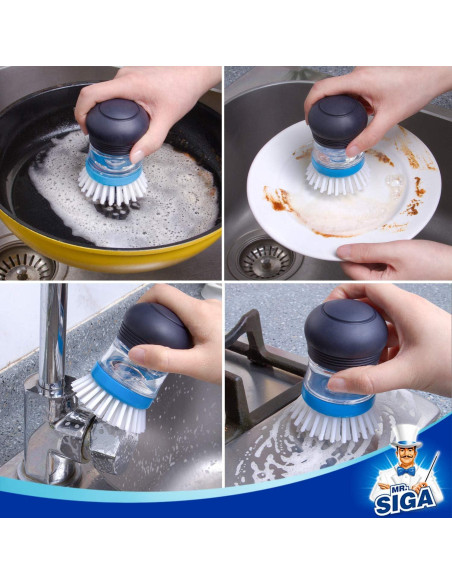 MR. SIGA