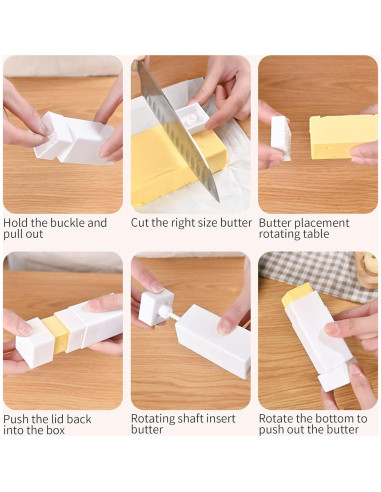 Hold the buckle and pull out

Cut the right size butter

Butter placement rotating table

Push the lid back into the box

Rotating shaft insert butter

Rotate the bottom to push out the butter