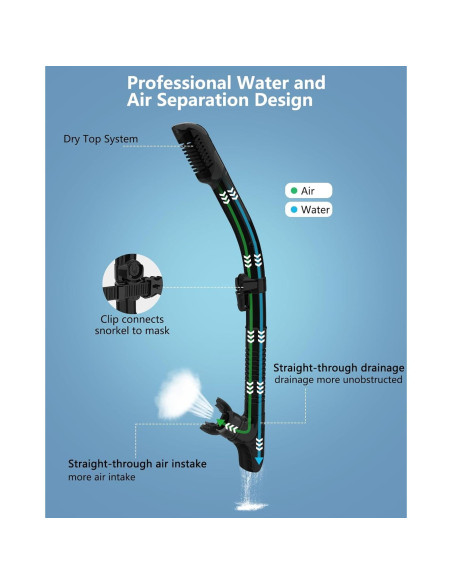 Professional Water and Air Separation Design

Dry Top System

Air

Water

Clip connects snorkel to mask

Straight-through drainage
drainage more unobstructed

Straight-through air instake
more air intake