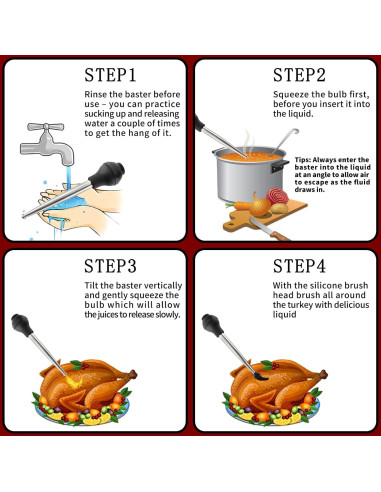 STEP1

Rinse the baster before use – you can practice sucking up and releasing water a couple of times to get the hang of it.

STEP2

Squeeze the bulb first, before you insert it into the liquid.

Tips: Always enter the baster into the liquid at an angle to allow air to escape as the fluid draws in.

STEP3

Tilt the baster vertically and gently squeeze the bulb which will allow the juices to release slowly.

STEP4

With the silicone brush head brush all around the turkey with delicious liquid