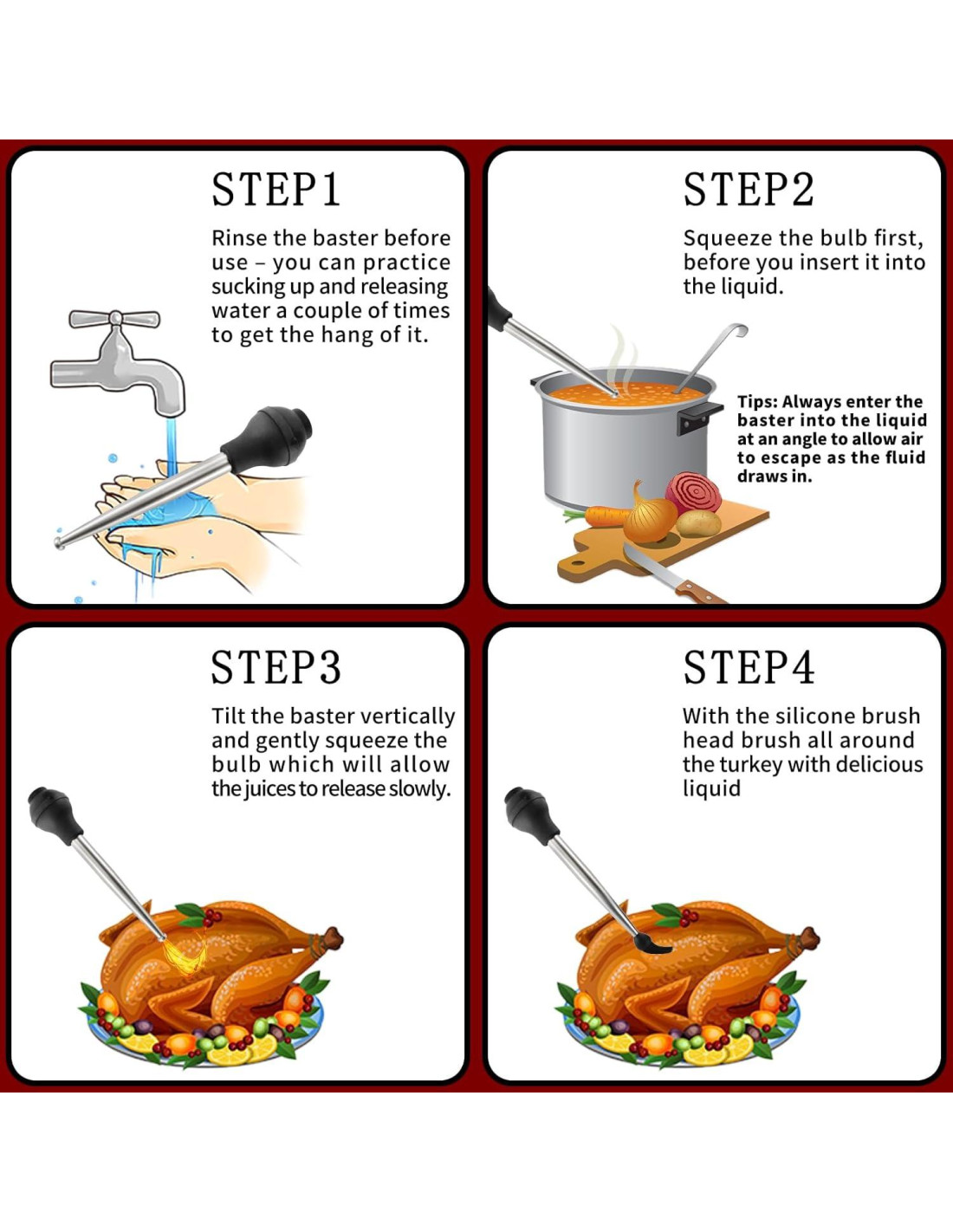 STEP1

Rinse the baster before use – you can practice sucking up and releasing water a couple of times to get the hang of it.

STEP2

Squeeze the bulb first, before you insert it into the liquid.

Tips: Always enter the baster into the liquid at an angle to allow air to escape as the fluid draws in.

STEP3

Tilt the baster vertically and gently squeeze the bulb which will allow the juices to release slowly.

STEP4

With the silicone brush head brush all around the turkey with delicious liquid