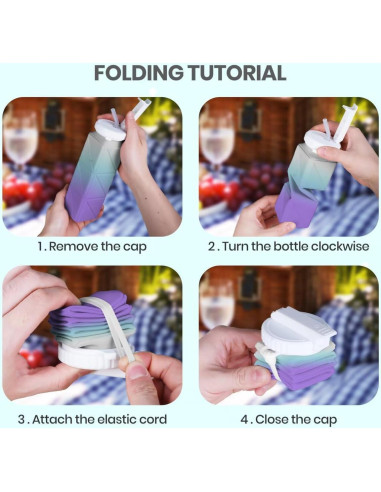 FOLDING TUTORIAL

1. Remove the cap

2. Turn the bottle clockwise

3. Attach the elastic cord

4. Close the cap