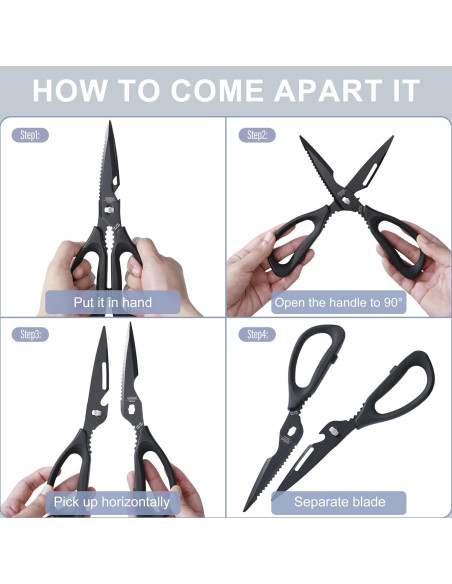 HOW TO COME APART IT

Step1:

Put it in hand

Step2:

Open the handle to 90°

Step3:

Pick up horizontally

Step4:

Separate blade