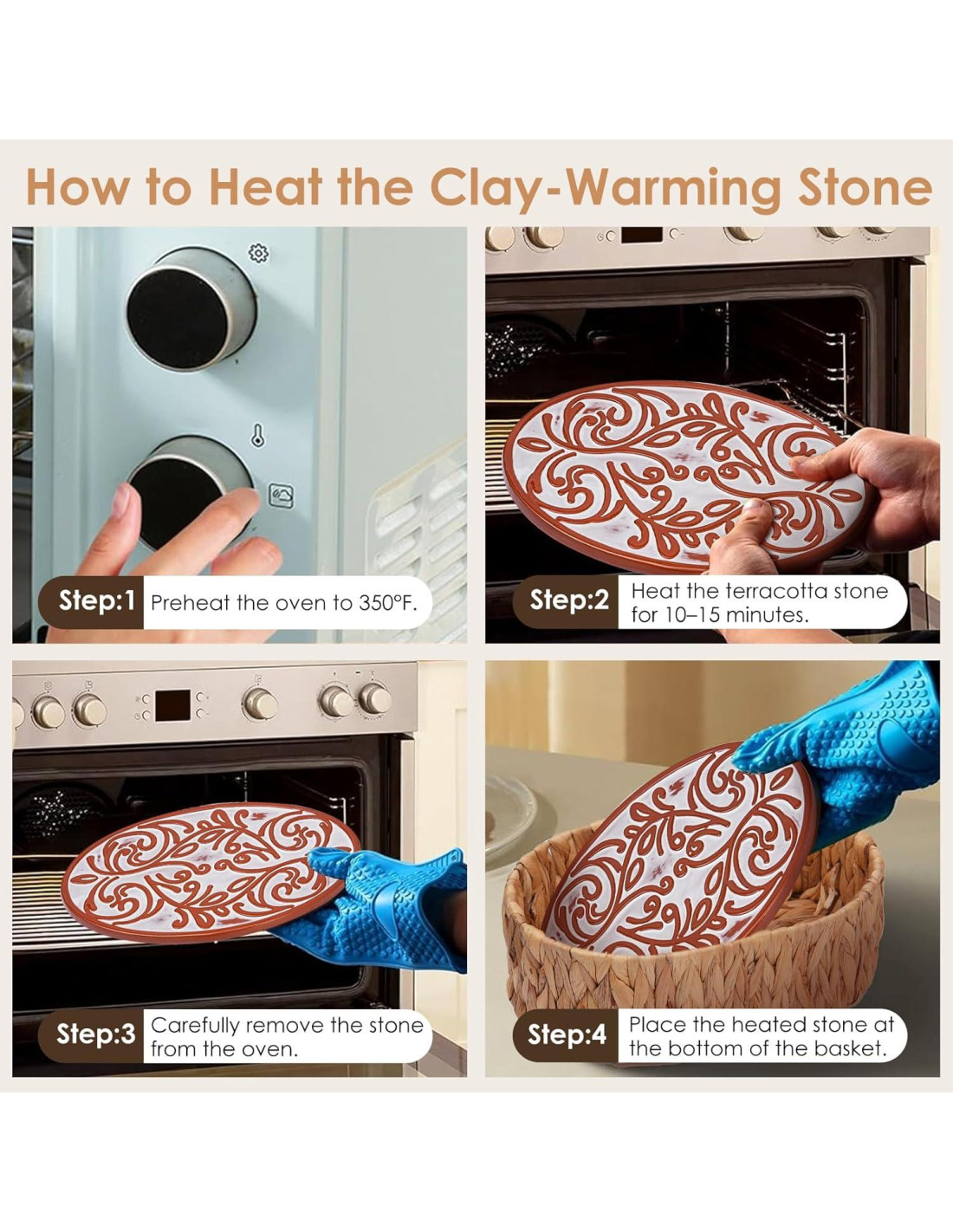 How to Heat the Clay-Warming Stone

Step:1 Preheat the oven to 350°F.

Step:2 Heat the terracotta stone for 10–15 minutes.

Step:3 Carefully remove the stone from the oven.

Step:4 Place the heated stone at the bottom of the basket.