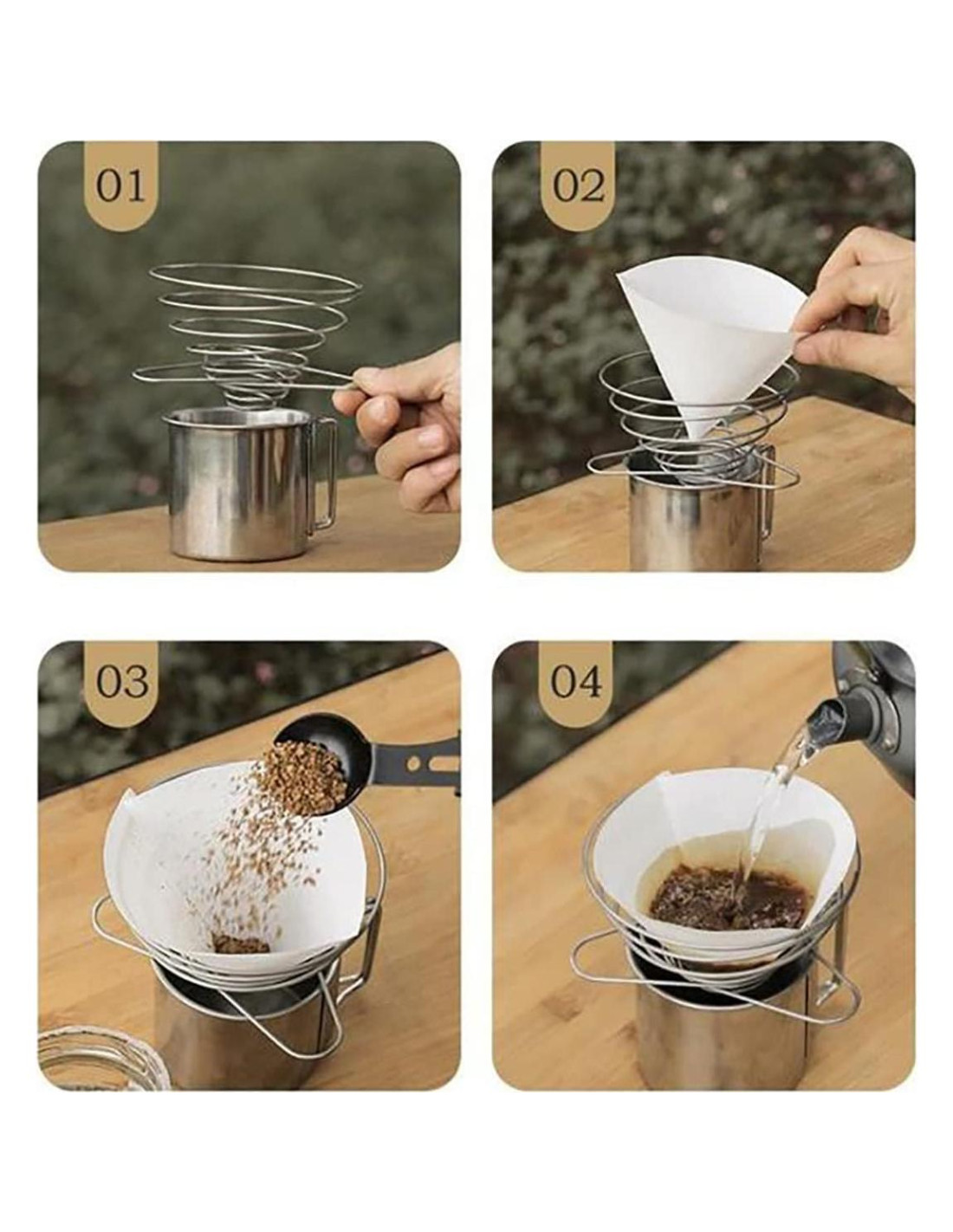 01

02

03

04