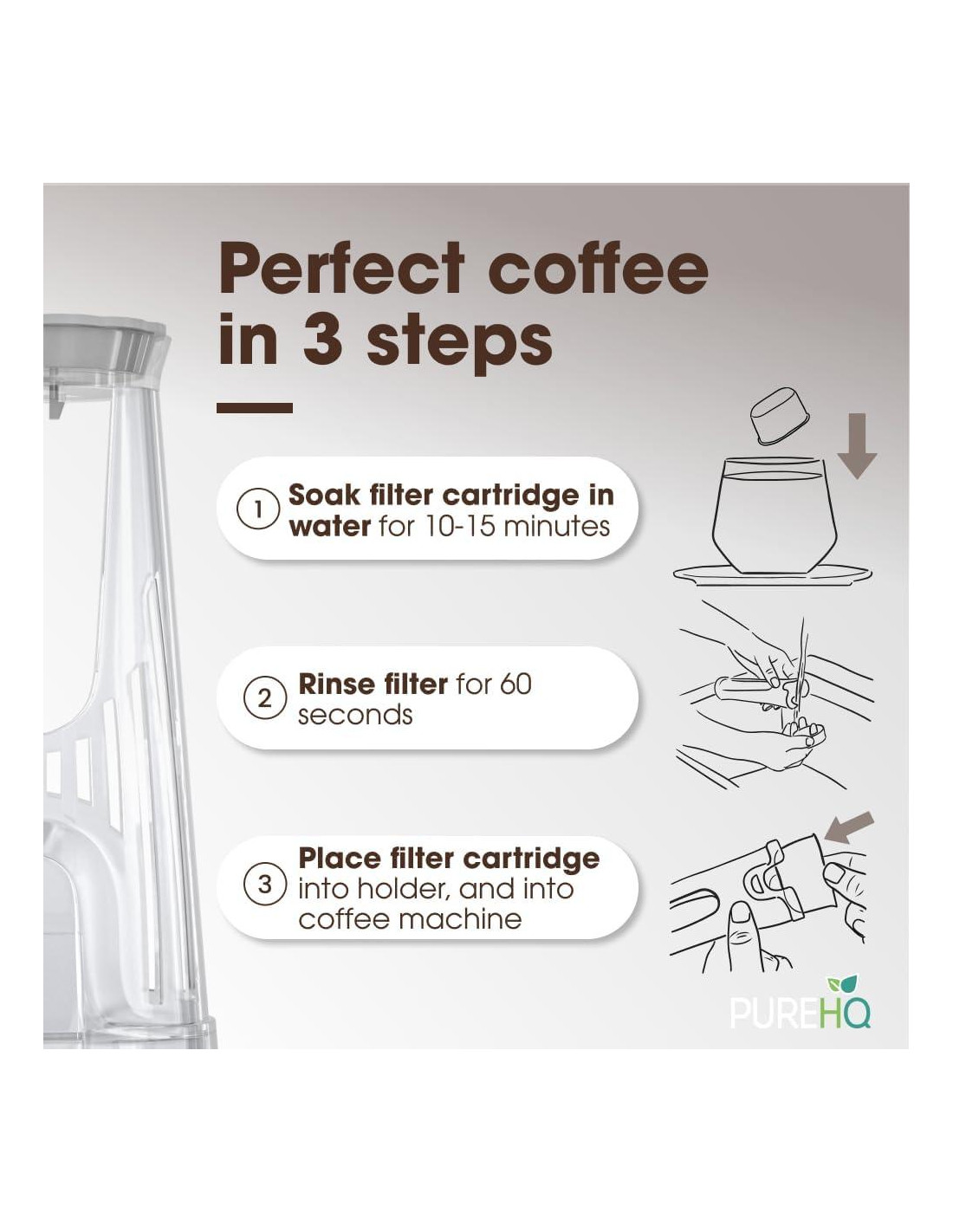 Perfect coffee in 3 steps

1 Soak filter cartridge in water for 10-15 minutes

2 Rinse filter for 60 seconds

3 Place filter cartridge into holder, and into coffee machine

PUREHQ