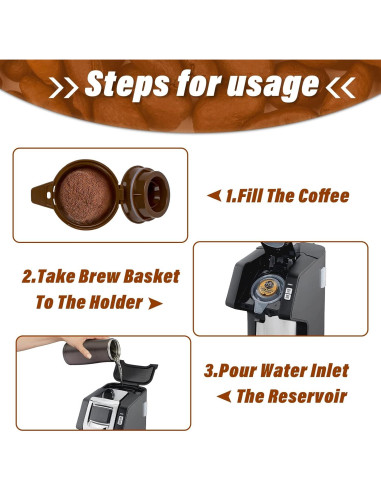 Steps for usage

1.Fill The Coffee

2.Take Brew Basket To The Holder

3.Pour Water Inlet The Reservoir