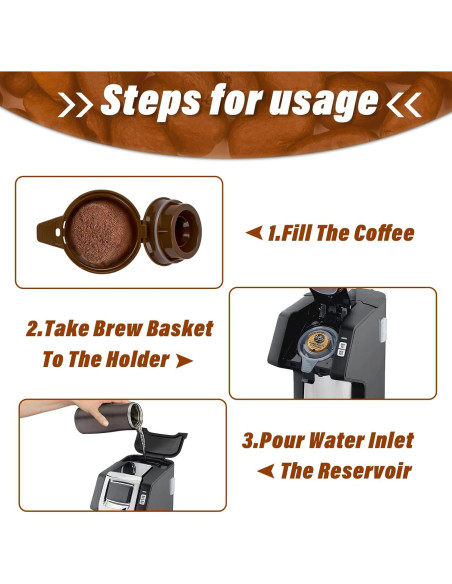 Steps for usage

1.Fill The Coffee

2.Take Brew Basket To The Holder

3.Pour Water Inlet The Reservoir