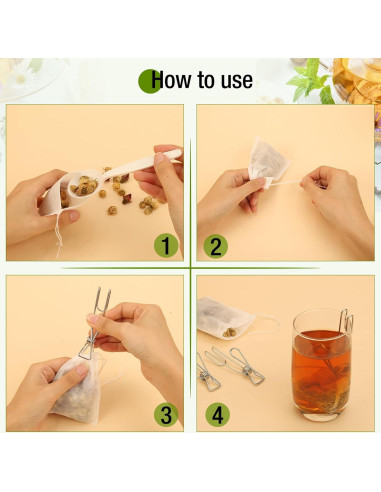 How to use

1

2

3

4