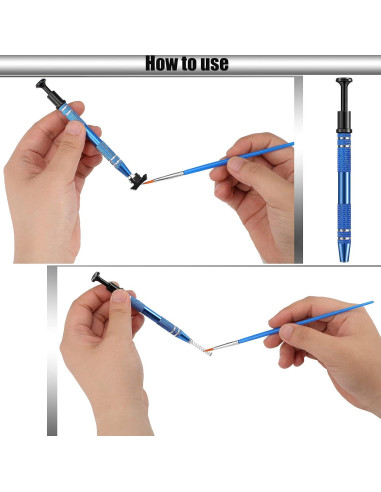 How to use