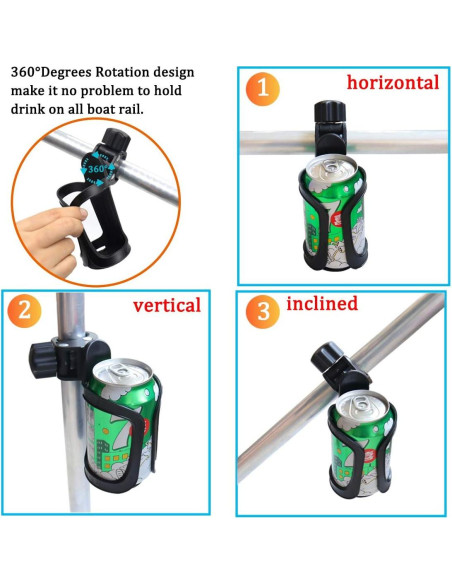 360°Degrees Rotation design make it no problem to hold drink on all boat rail.

360°

1 horizontal

2 vertical

3 inclined