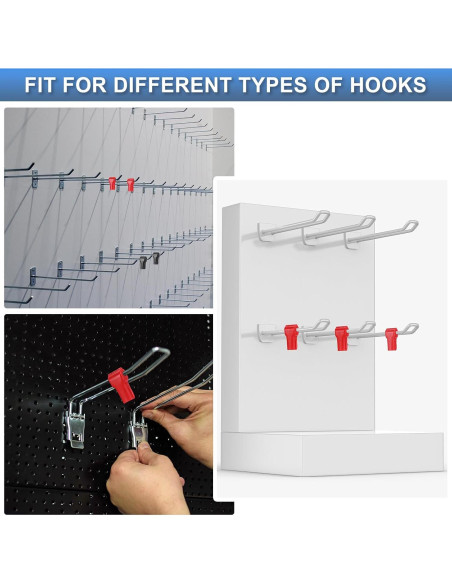 FIT FOR DIFFERENT TYPES OF HOOKS