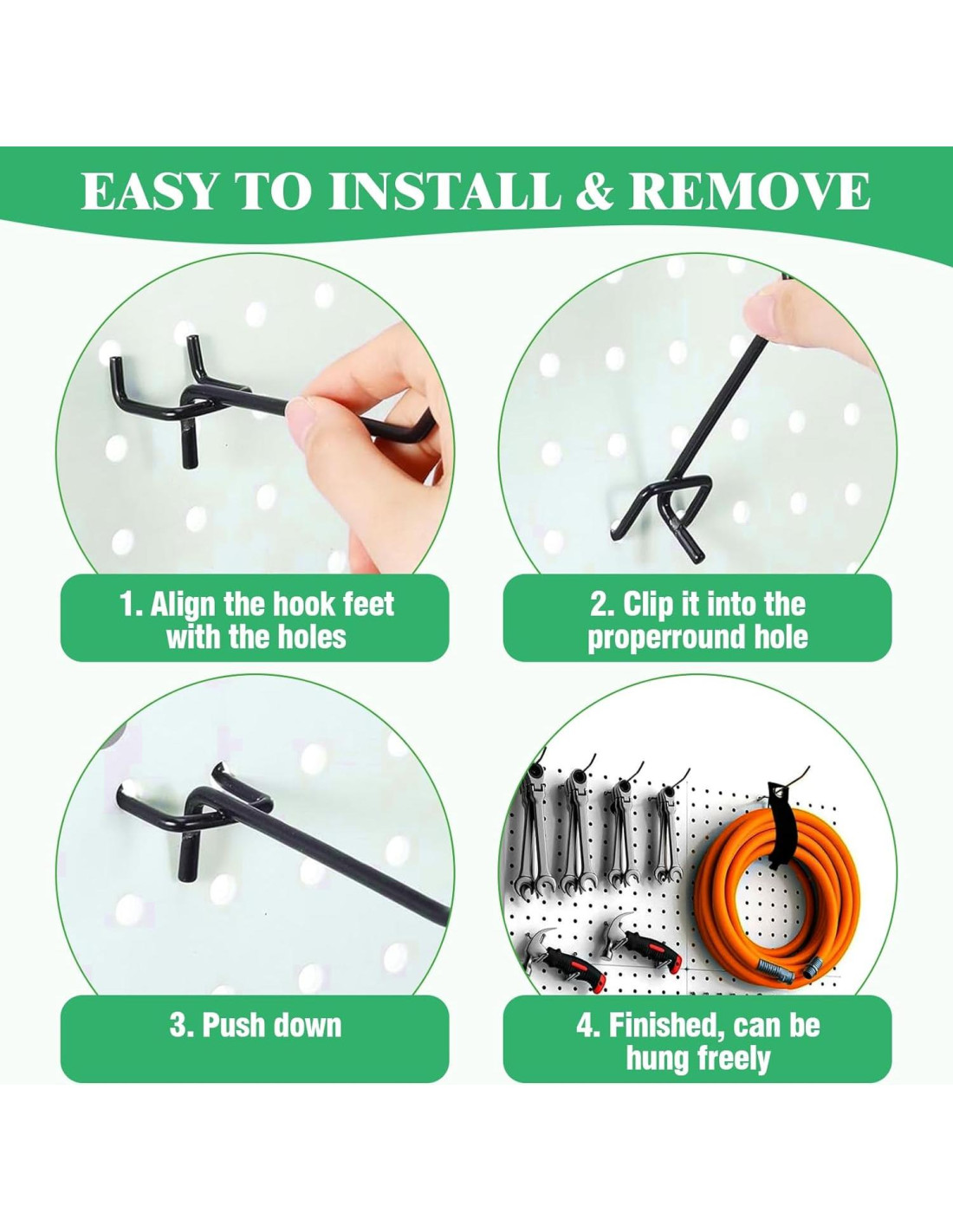 EASY TO INSTALL & REMOVE

1. Align the hook feet with the holes

2. Clip it into the properround hole

3. Push down

4. Finished, can be hung freely