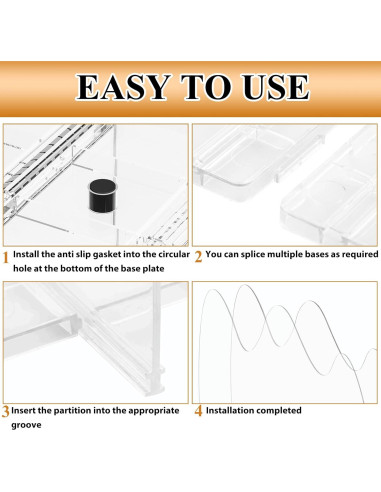 EASY TO USE

1 Install the anti slip gasket into the circular hole at the bottom of the base plate

2 You can splice multiple bases as required

3 Insert the partition into the appropriate groove

4 Installation completed