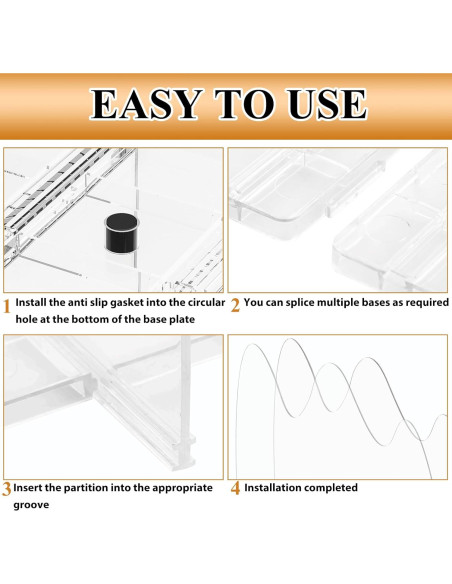 EASY TO USE

1 Install the anti slip gasket into the circular hole at the bottom of the base plate

2 You can splice multiple bases as required

3 Insert the partition into the appropriate groove

4 Installation completed