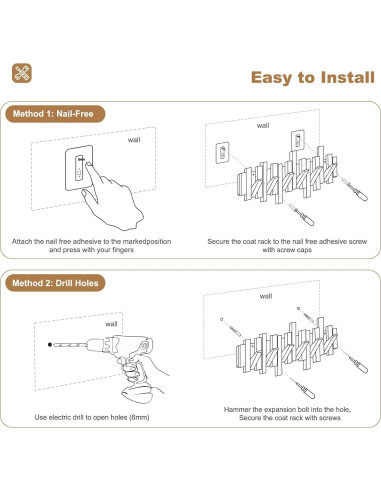 Easy to Install

Method 1: Nail-Free

wall

Attach the nail free adhesive to the markedposition and press with your fingers

wall

Secure the coat rack to the nail free adhesive screw with screw caps

Method 2: Drill Holes

wall

Use electric drill to open holes (6mm)

wall

Hammer the expansion bolt into the hole, Secure the coat rack with screws