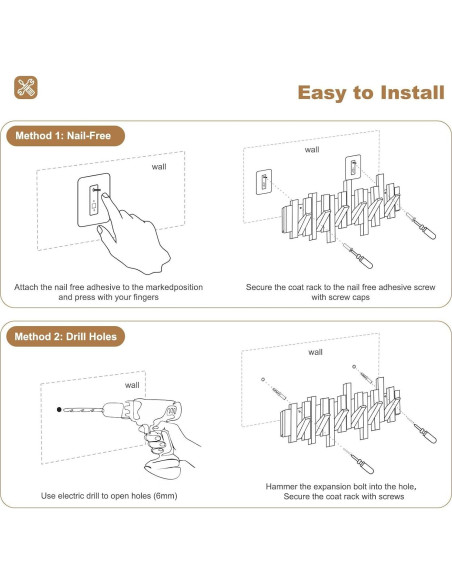 Easy to Install

Method 1: Nail-Free

wall

Attach the nail free adhesive to the markedposition and press with your fingers

wall

Secure the coat rack to the nail free adhesive screw with screw caps

Method 2: Drill Holes

wall

Use electric drill to open holes (6mm)

wall

Hammer the expansion bolt into the hole, Secure the coat rack with screws