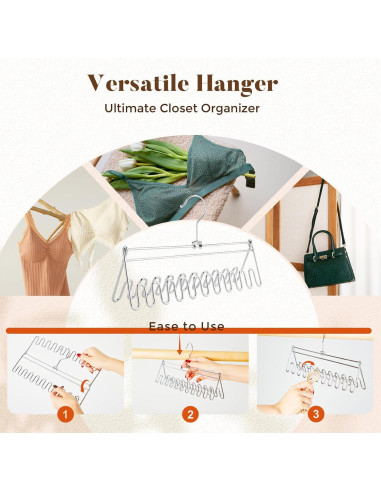 Versatile Hanger
Ultimate Closet Organizer

Ease to Use

1

2

3