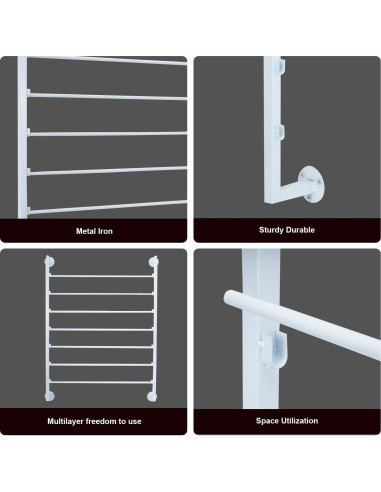 Metal Iron

Sturdy Durable

Multilayer freedom to use

Space Utilization