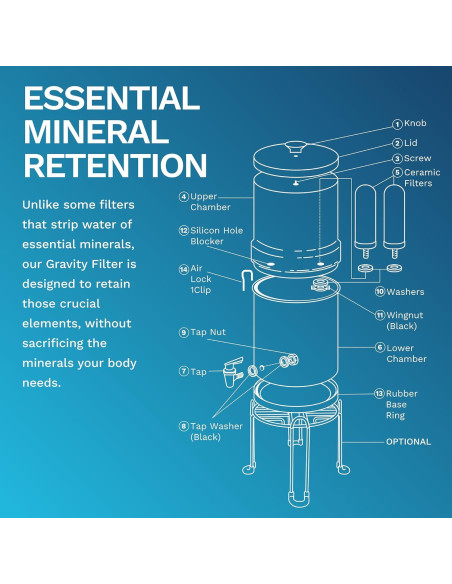 ESSENTIAL MINERAL RETENTION

Unlike some filters that strip water of essential minerals, our Gravity Filter is designed to retain those crucial elements, without sacrificing the minerals your body needs.

1 Knob
2 Lid
3 Screw
5 Ceramic Filters
4 Upper Chamber
12 Silicon Hole Blocker
14 Air Lock 1Clip
10 Washers
11 Wingnut (Black)
9 Tap Nut
6 Lower Chamber
7 Tap
13 Rubber Base Ring
8 Tap Washer (Black)
OPTIONAL