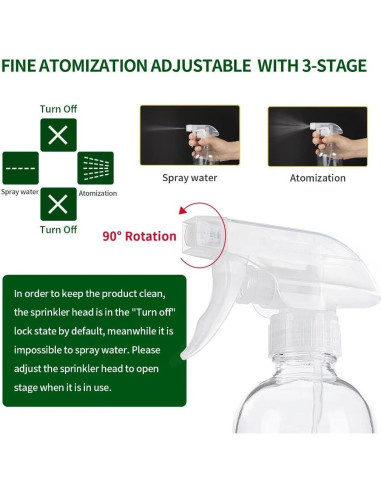 FINE ATOMIZATION ADJUSTABLE WITH 3-STAGE

Turn Off

Spray water

Atomization

Turn Off

Spray water

Atomization

90° Rotation

In order to keep the product clean, the sprinkler head is in the "Turn off" lock state by default, meanwhile it is impossible to spray water. Please adjust the sprinkler head to open stage when it is in use.