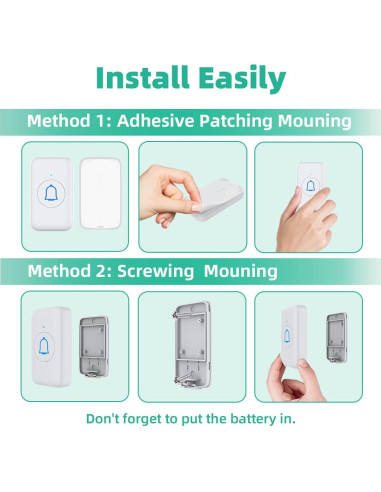 Install Easily

Method 1: Adhesive Patching Mouning

Method 2: Screwing  Mouning

Don't forget to put the battery in.