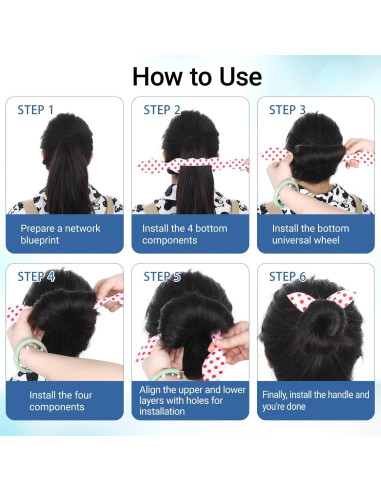 How to Use

STEP 1

Prepare a network blueprint

STEP 2

Install the 4 bottom components

STEP 3

Install the bottom universal wheel

STEP 4

Install the four components

STEP 5

Align the upper and lower layers with holes for installation

STEP 6

Finally, install the handle and you're done