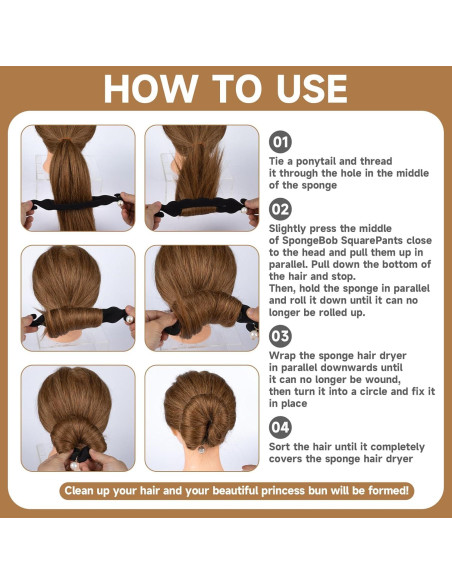 HOW TO USE

01
Tie a ponytail and thread it through the hole in the middle of the sponge

02
Slightly press the middle of SpongeBob SquarePants close to the head and pull them up in parallel. Pull down the bottom of the hair and stop.
Then, hold the sponge in parallel and roll it down until it can no longer be rolled up.

03
Wrap the sponge hair dryer in parallel downwards until it can no longer be wound, then turn it into a circle and fix it in place

04
Sort the hair until it completely covers the sponge hair dryer

Clean up your hair and your beautiful princess bun will be formed!