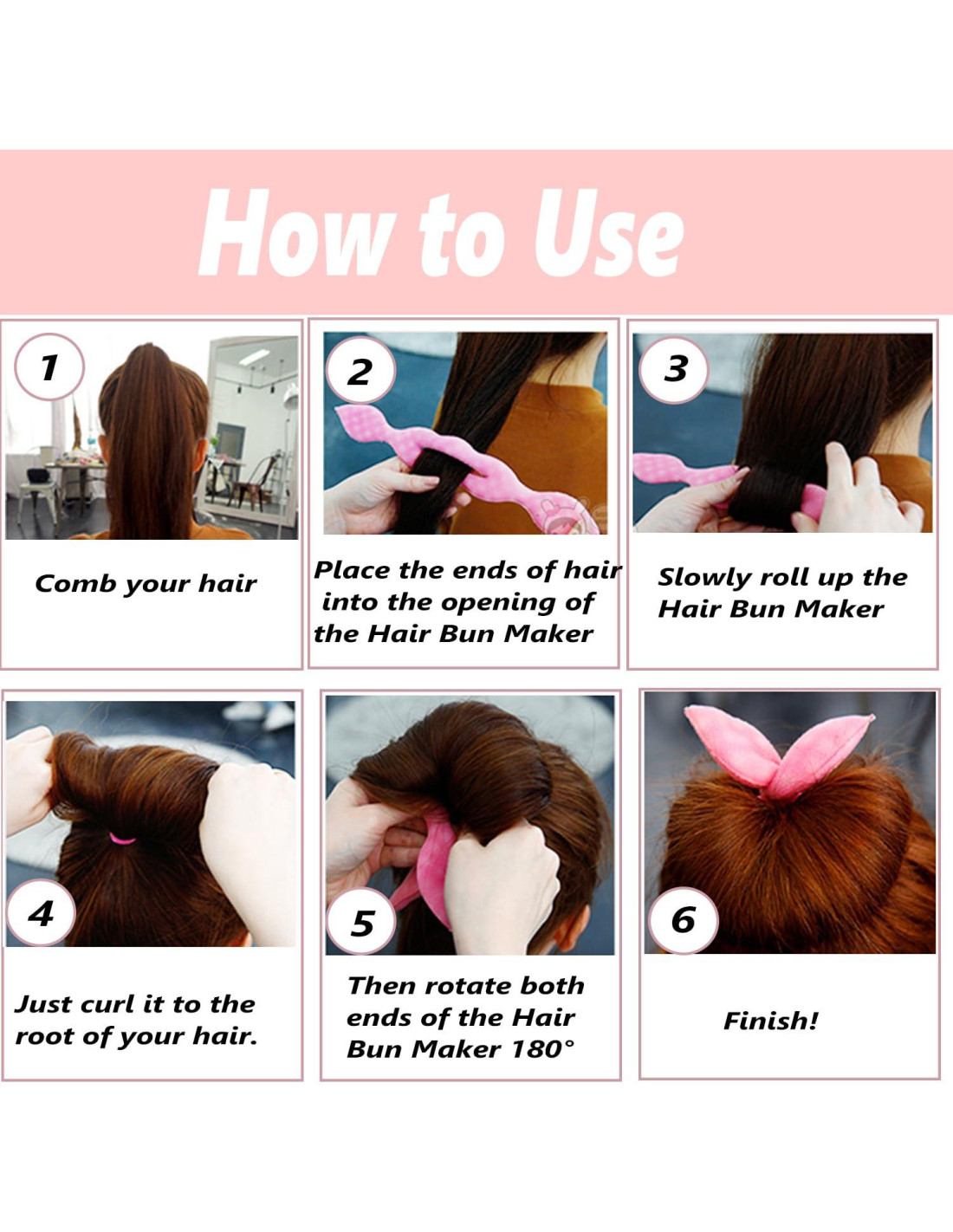 How to Use

1

Comb your hair

2

Place the ends of hair into the opening of the Hair Bun Maker

3

Slowly roll up the Hair Bun Maker

4

Just curl it to the root of your hair.

5

Then rotate both ends of the Hair Bun Maker 180°

6

Finish!