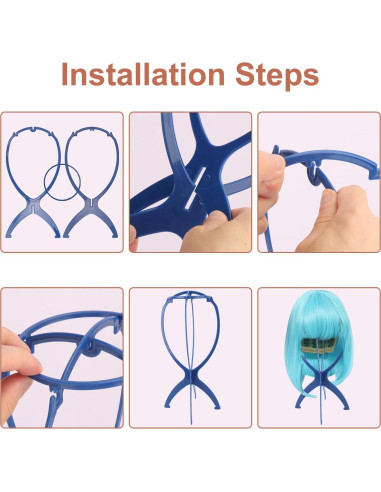 Installation Steps