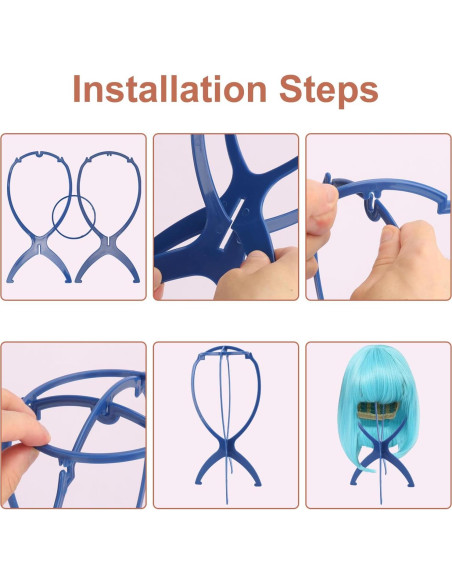 Installation Steps