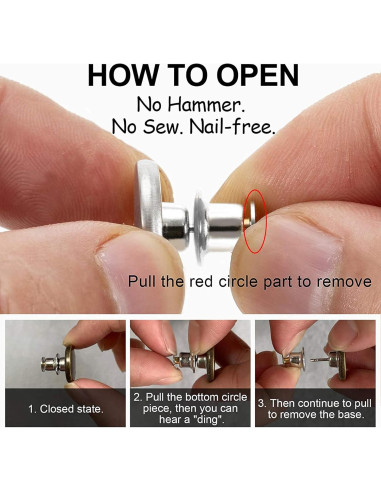 HOW TO OPEN
No Hammer.
No Sew. Nail-free.

Pull the red circle part to remove

1. Closed state.

2. Pull the bottom circle piece, then you can hear a "ding".

3. Then continue to pull to remove the base.