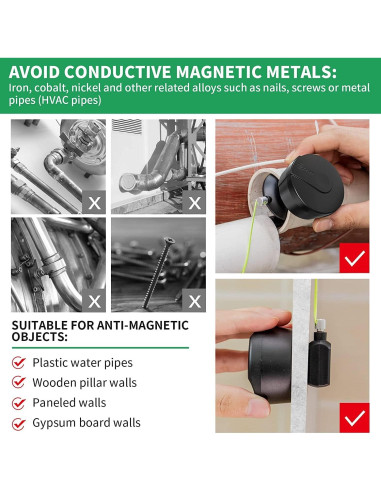 AVOID CONDUCTIVE MAGNETIC METALS:
Iron, cobalt, nickel and other related alloys such as nails, screws or metal pipes (HVAC pipes)

X

X

X

X

SUITABLE FOR ANTI-MAGNETIC OBJECTS:

Plastic water pipes
Wooden pillar walls
Paneled walls
Gypsum board walls