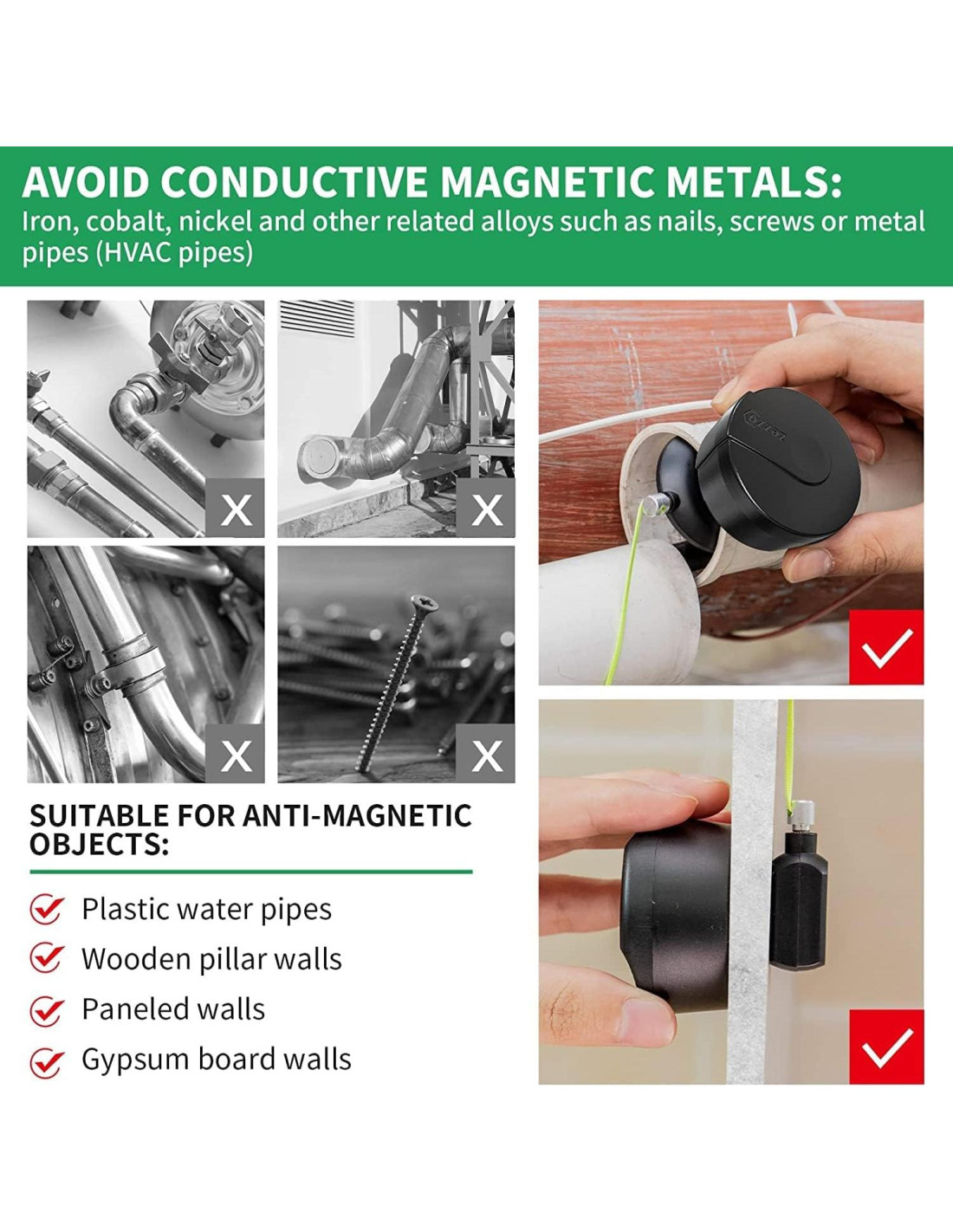 AVOID CONDUCTIVE MAGNETIC METALS:
Iron, cobalt, nickel and other related alloys such as nails, screws or metal pipes (HVAC pipes)

X

X

X

X

SUITABLE FOR ANTI-MAGNETIC OBJECTS:

Plastic water pipes
Wooden pillar walls
Paneled walls
Gypsum board walls