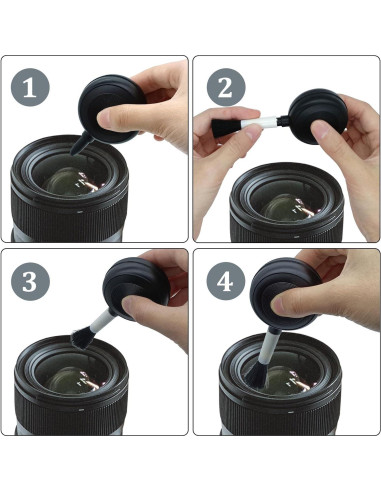 1

2

3

4