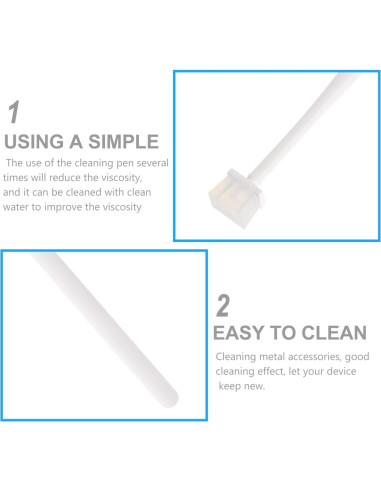 1

USING A SIMPLE

The use of the cleaning pen several times will reduce the viscosity, and it can be cleaned with clean water to improve the viscosity

2

EASY TO CLEAN

Cleaning metal accessories, good cleaning effect, let your device keep new.