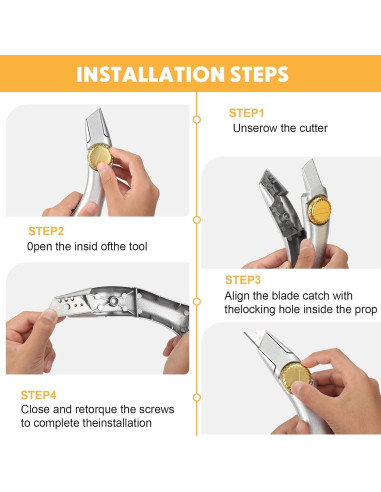 INSTALLATION STEPS

STEP1
Unserow the cutter

STEP2
0pen the insid ofthe tool

STEP3
Align the blade catch with thelocking hole inside the prop

STEP4
Close and retorque the screws to complete theinstallation